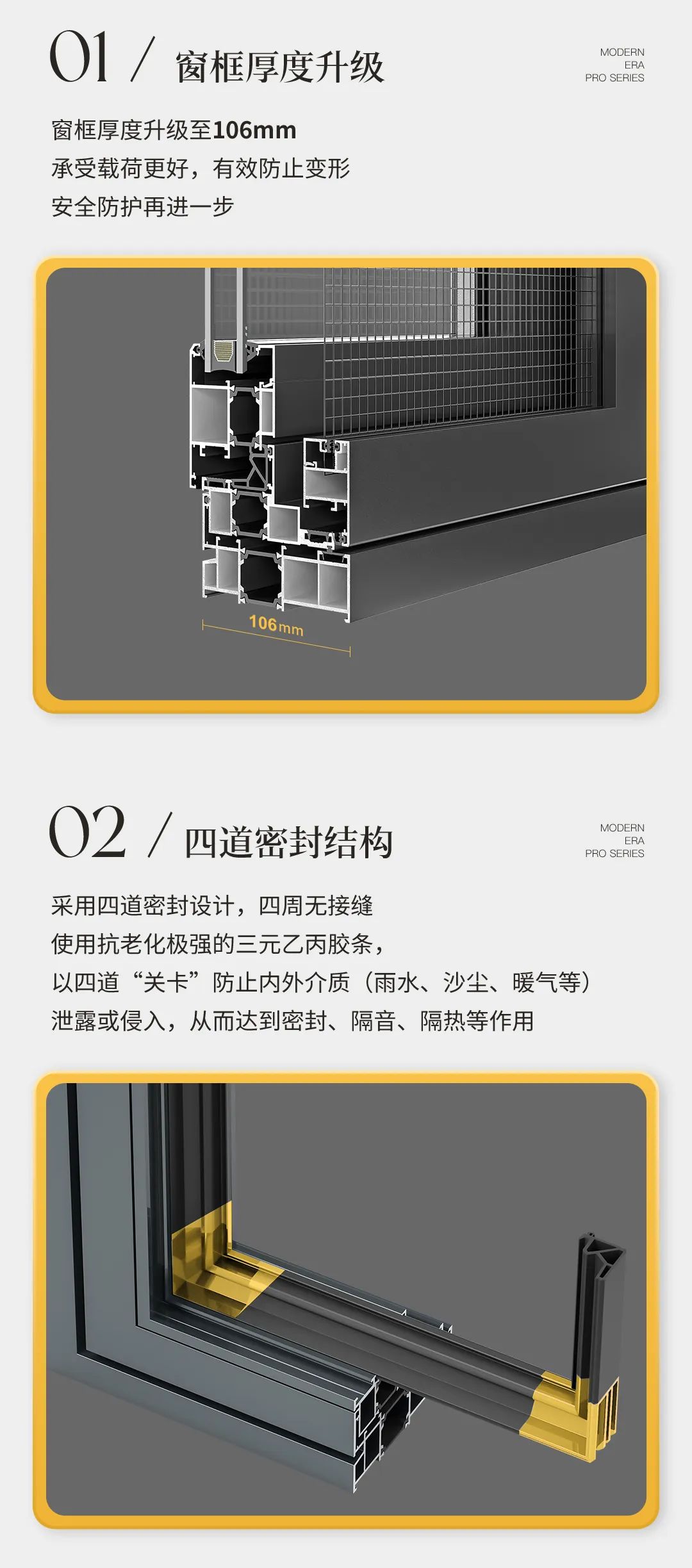 01 / 窗框厚度升级

MODERN
ERA
PRO SERIES

窗框厚度升级至106mm
承受载荷更好，有效防止变形
安全防护再进一步

106mm

02 / 四道密封结构

MODERN
ERA
PRO SERIES

采用四道密封设计，四周无接缝
使用抗老化极强的三元乙丙胶条，
以四道“关卡”防止内外介质（雨水、沙尘、暖气等）
泄露或侵入，从而达到密封、隔音、隔热等作用